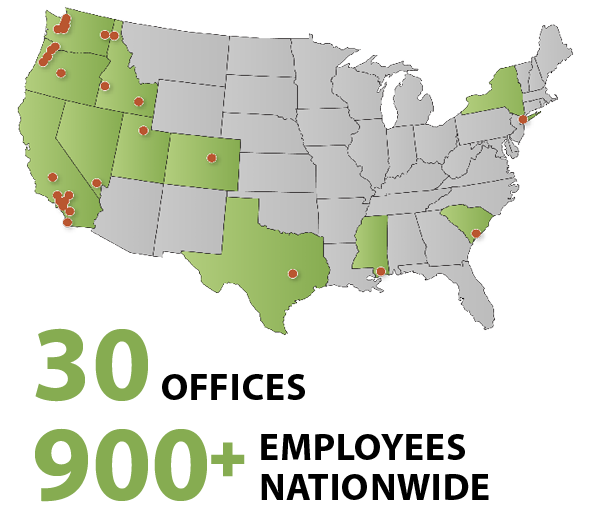 30 OFFICES

900+ EMPLOYEES NATIONWIDE