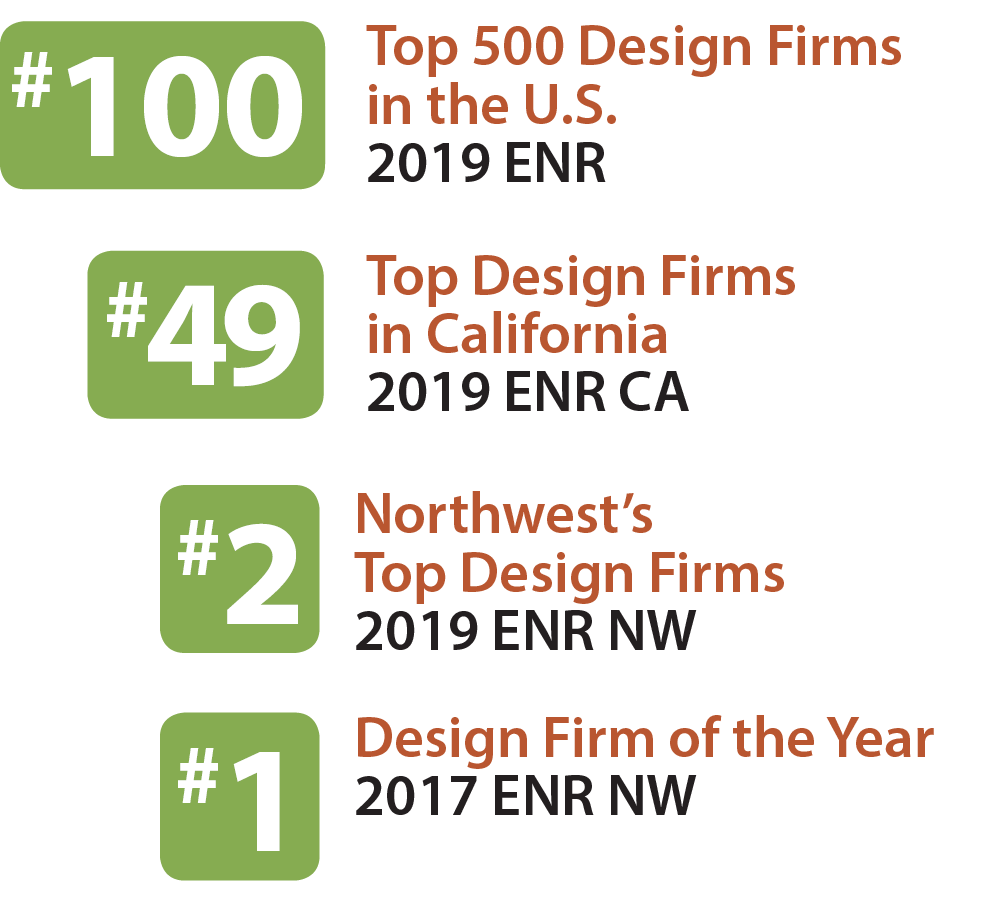 #100

Top 500 Design Firms in the U.S.
2019 ENR

#49

Top Design Firms in California
2019 ENR CA

#2

Northwest's Top Design Firms
2019 ENR NW

#1

Design Firm of the Year
2017 ENR NW